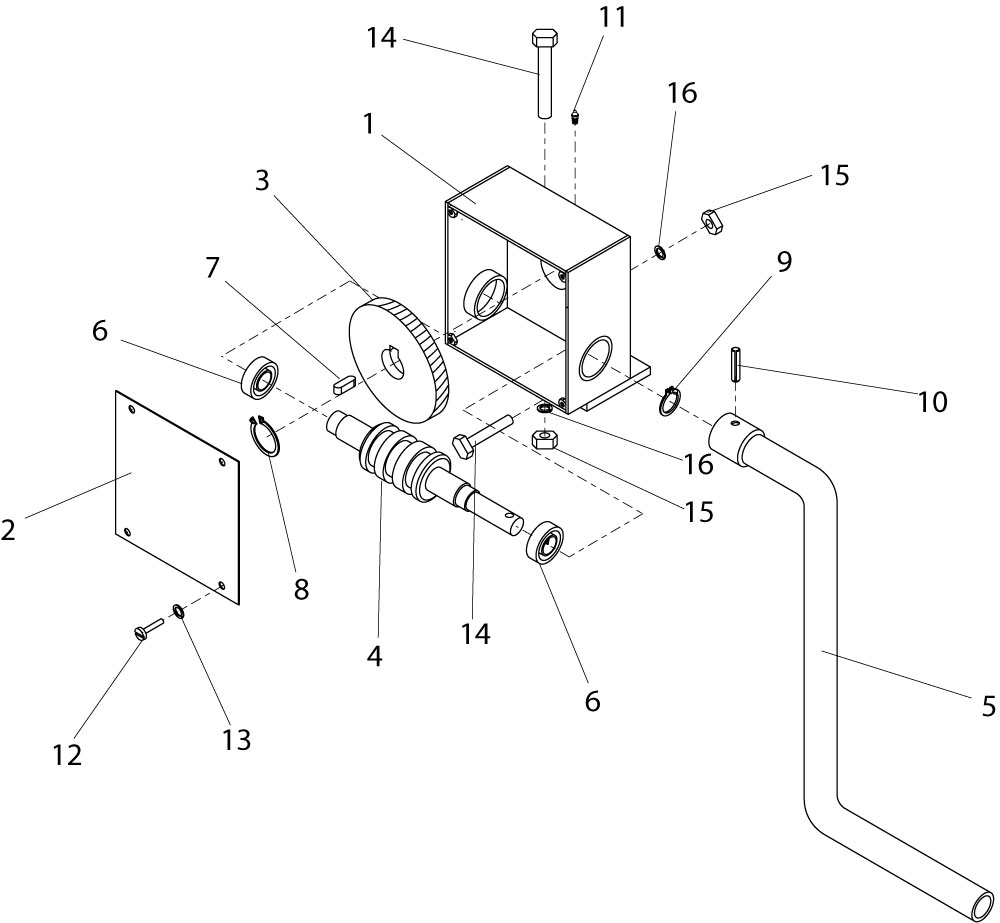 14
11
16
1
15
3
9
7
6
10
16
15
2
8
4
14
6
5
12
13